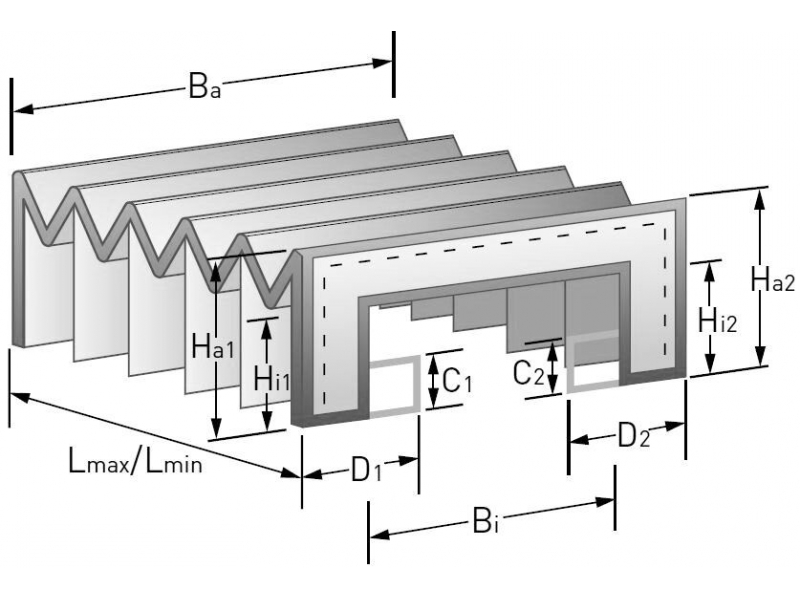 $B_a$

$H_{a2}$

$H_{i2}$

$H_{a1}$

$H_{i1}$

$C_1$

$C_2$

$L_{max}/L_{min}$

$D_1$

$D_2$

$B_i$